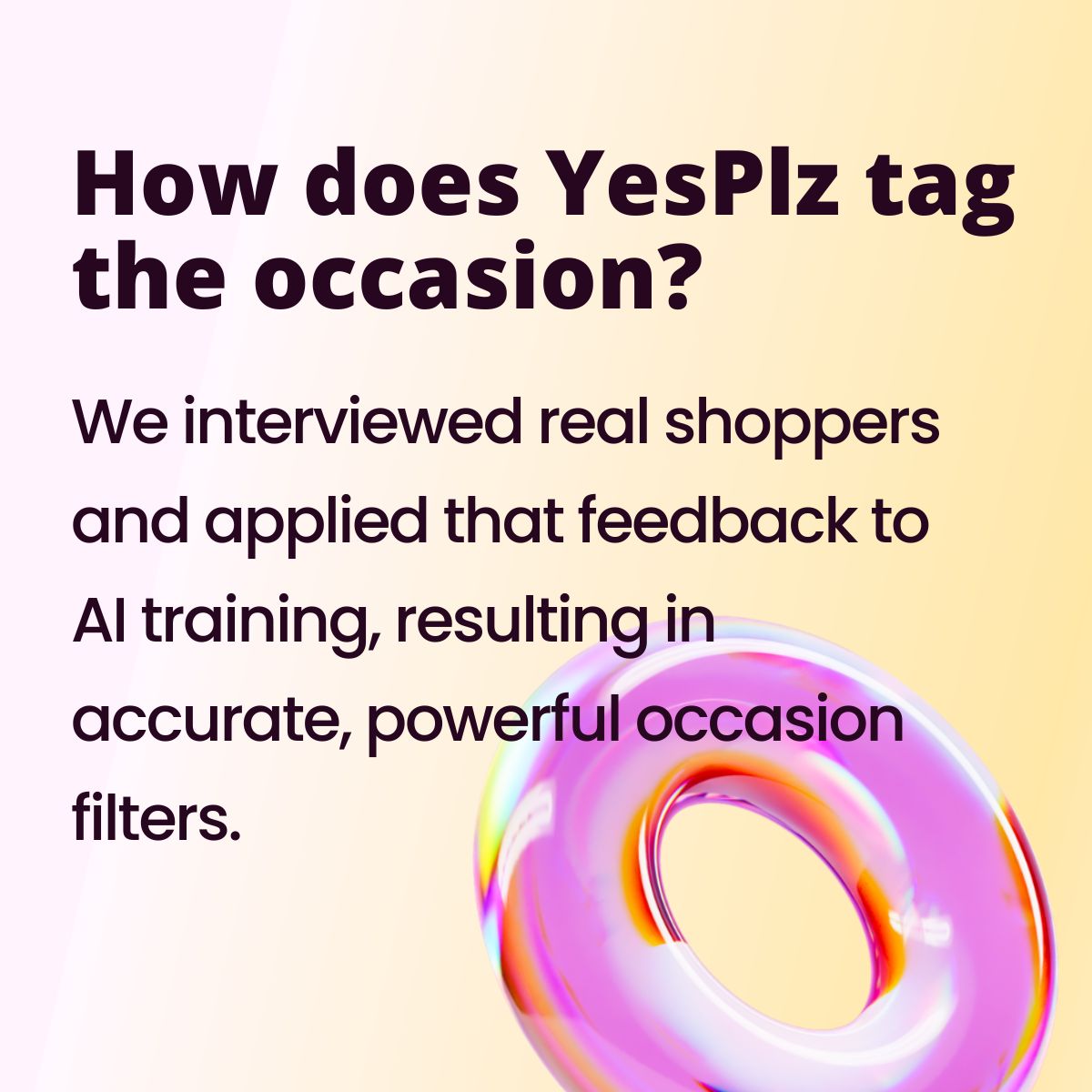 How does YesPlz tag the occasion?

We interviewed real shoppers and applied that feedback to AI training, resulting in accurate, powerful occasion filters.